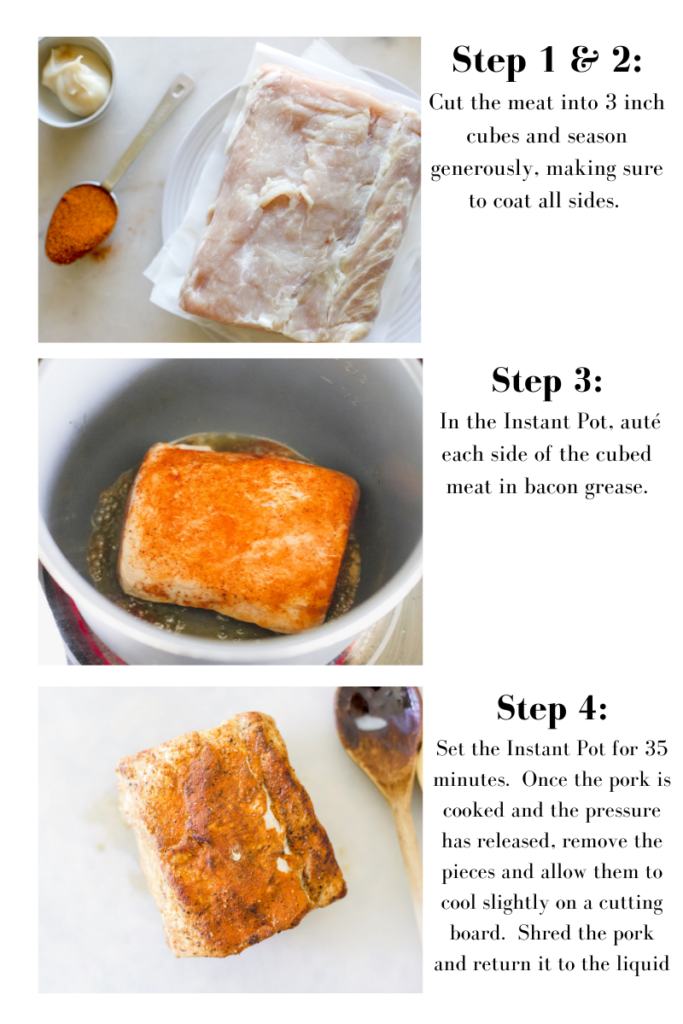 Step 1 & 2:
Cut the meat into 3 inch cubes and season generously, making sure to coat all sides.

Step 3:
In the Instant Pot, auté each side of the cubed meat in bacon grease.

Step 4:
Set the Instant Pot for 35 minutes. Once the pork is cooked and the pressure has released, remove the pieces and allow them to cool slightly on a cutting board. Shred the pork and return it to the liquid